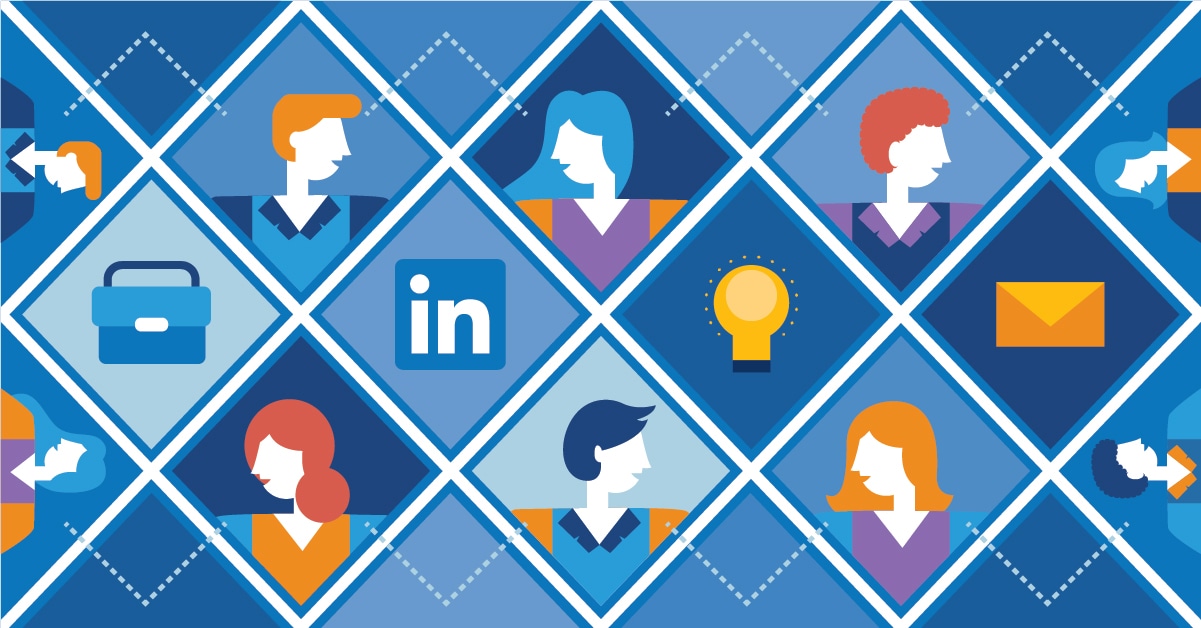 in