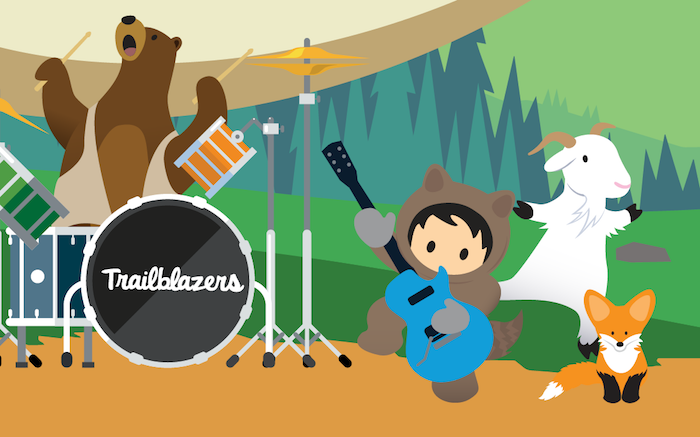 Trailblazers