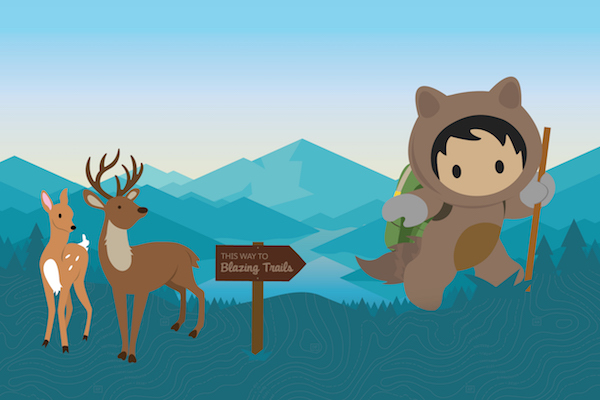 THIS WAY TO
Blazing Trails